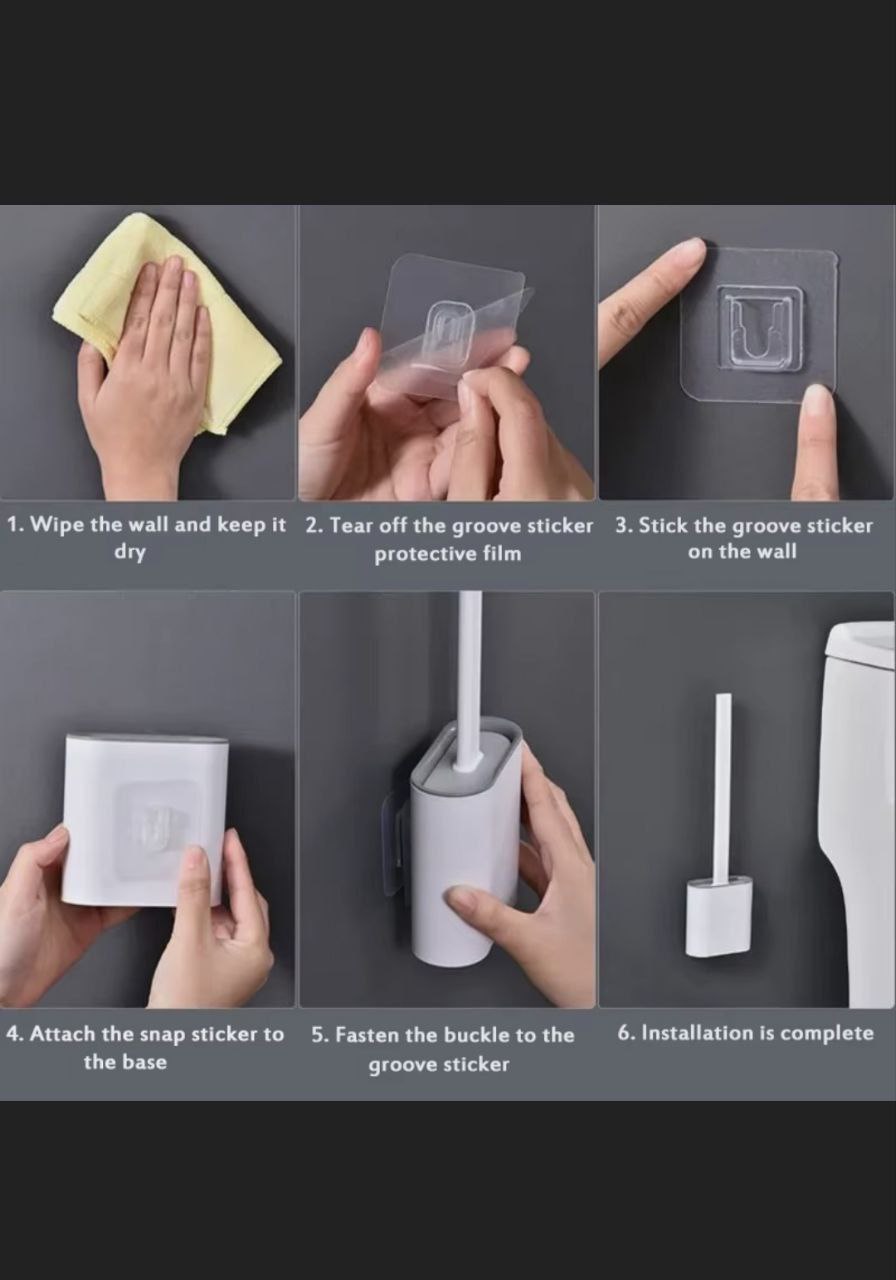 1. Wipe the wall and keep it dry

2. Tear off the groove sticker protective film

3. Stick the groove sticker on the wall

4. Attach the snap sticker to the base

5. Fasten the buckle to the groove sticker

6. Installation is complete