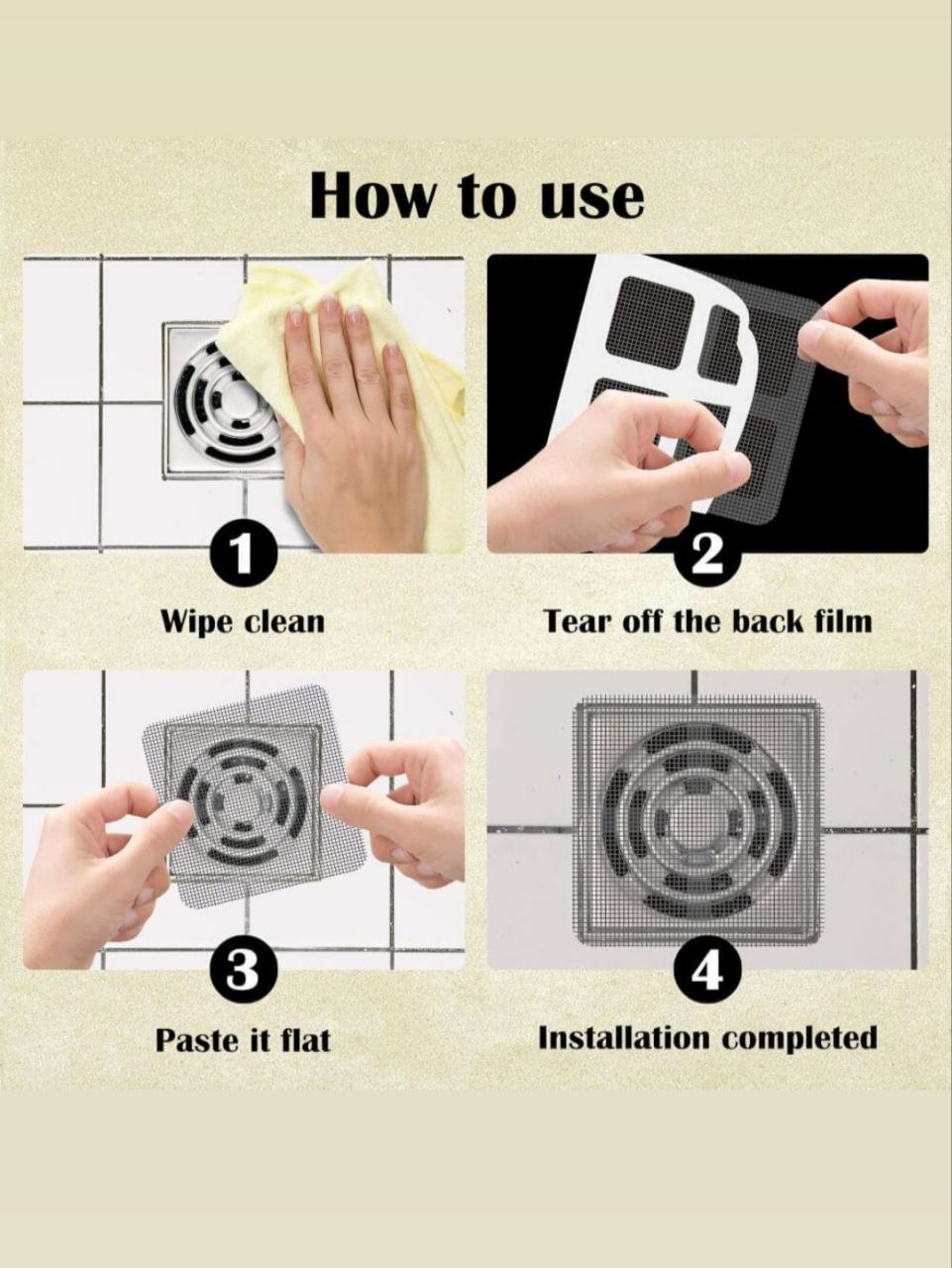 How to use

1
Wipe clean

2
Tear off the back film

3
Paste it flat

4
Installation completed