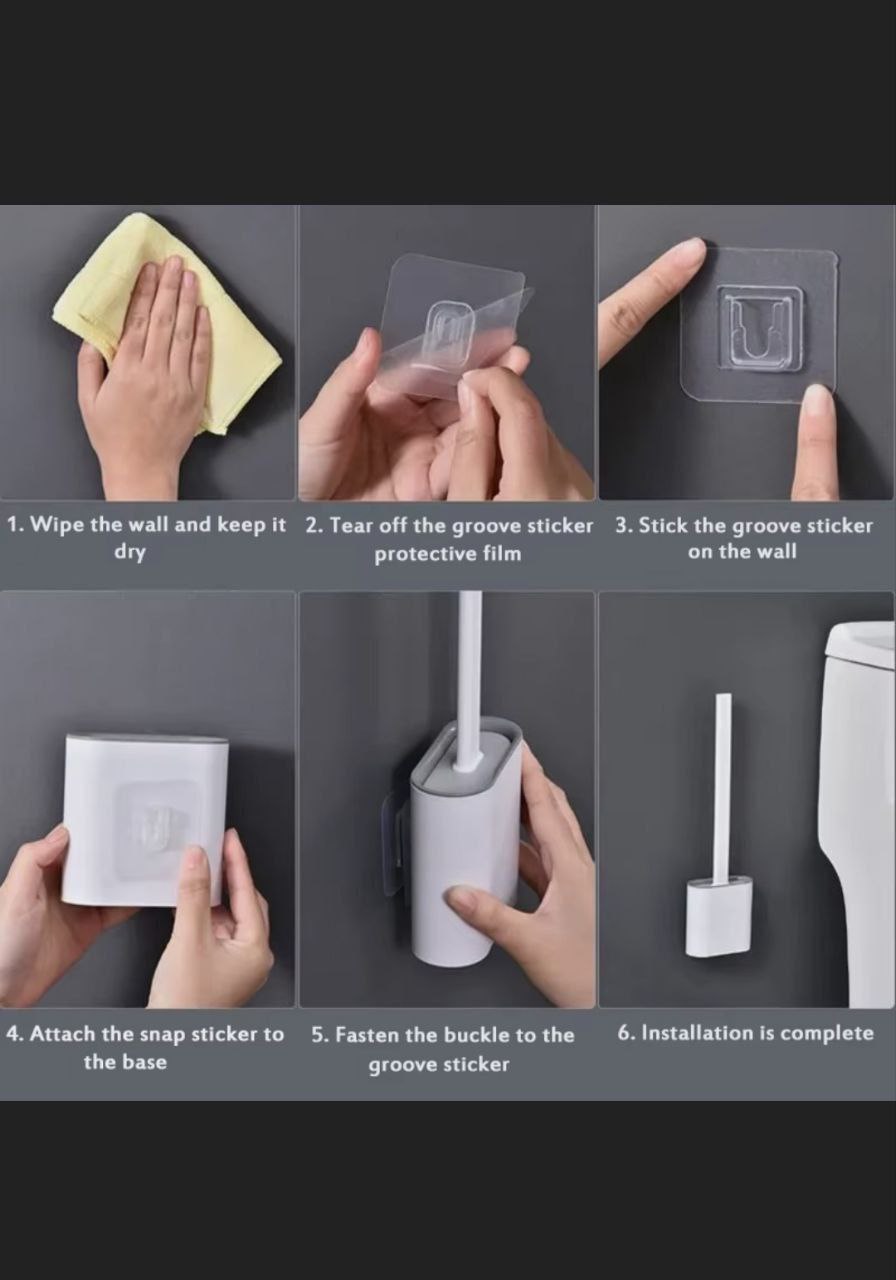 1. Wipe the wall and keep it dry

2. Tear off the groove sticker protective film

3. Stick the groove sticker on the wall

4. Attach the snap sticker to the base

5. Fasten the buckle to the groove sticker

6. Installation is complete