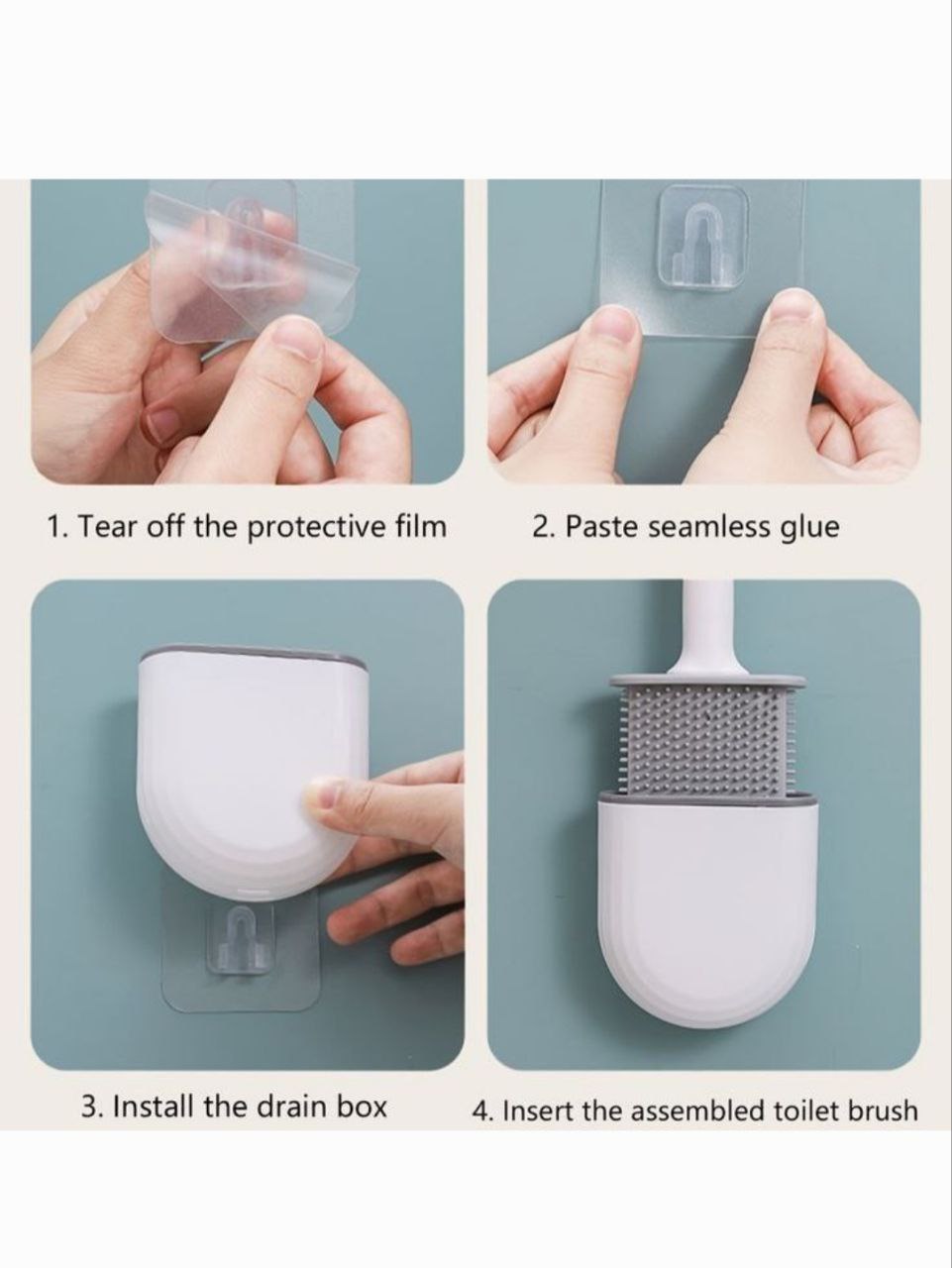 1. Tear off the protective film

2. Paste seamless glue

3. Install the drain box

4. Insert the assembled toilet brush