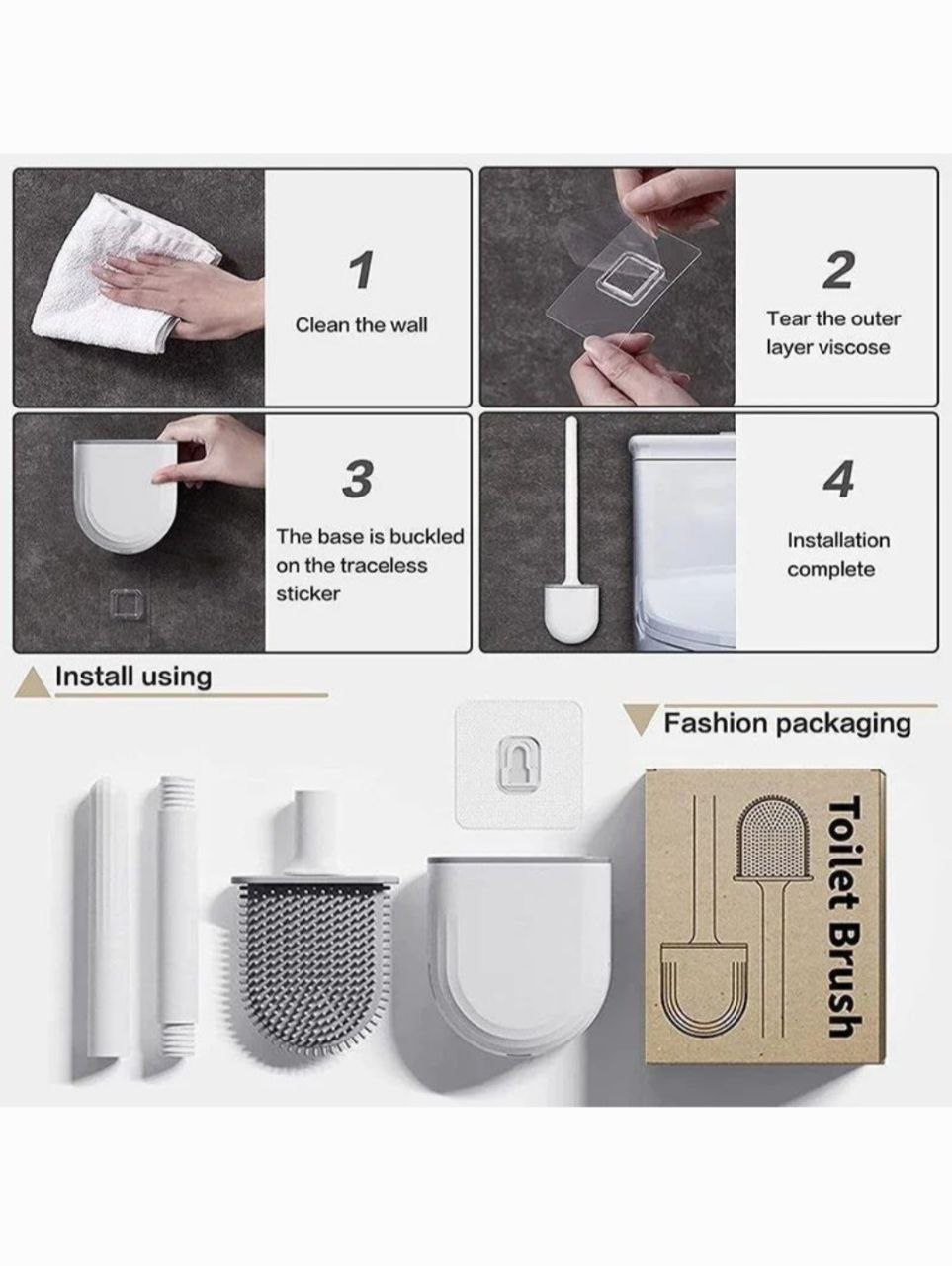 1
Clean the wall

2
Tear the outer layer viscose

3
The base is buckled on the traceless sticker

4
Installation complete

Install using

Fashion packaging

Toilet Brush